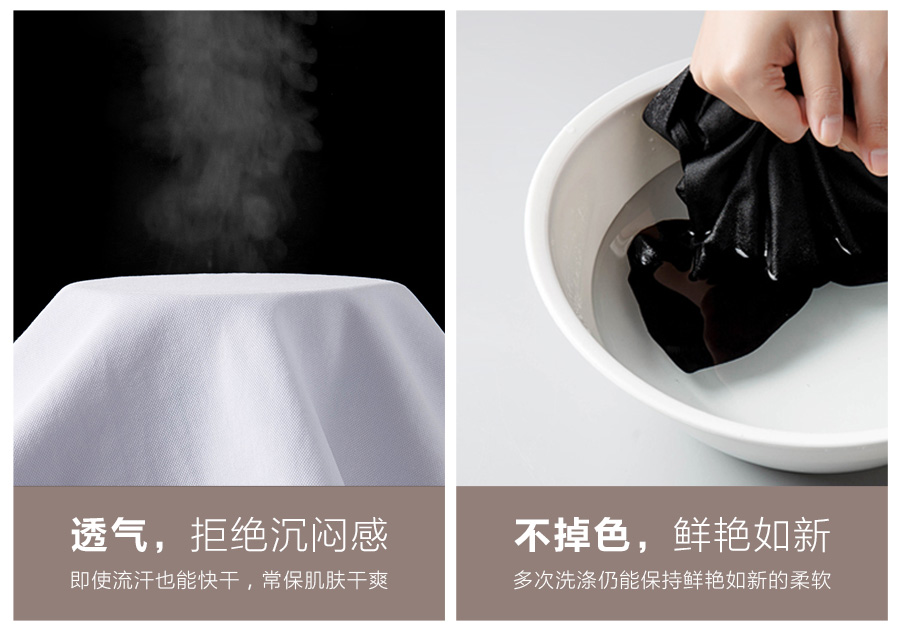 透气，拒绝沉闷感

即使流汗也能快干，常保肌肤干爽

不掉色，鲜艳如新

多次洗涤仍能保持鲜艳如新的柔软