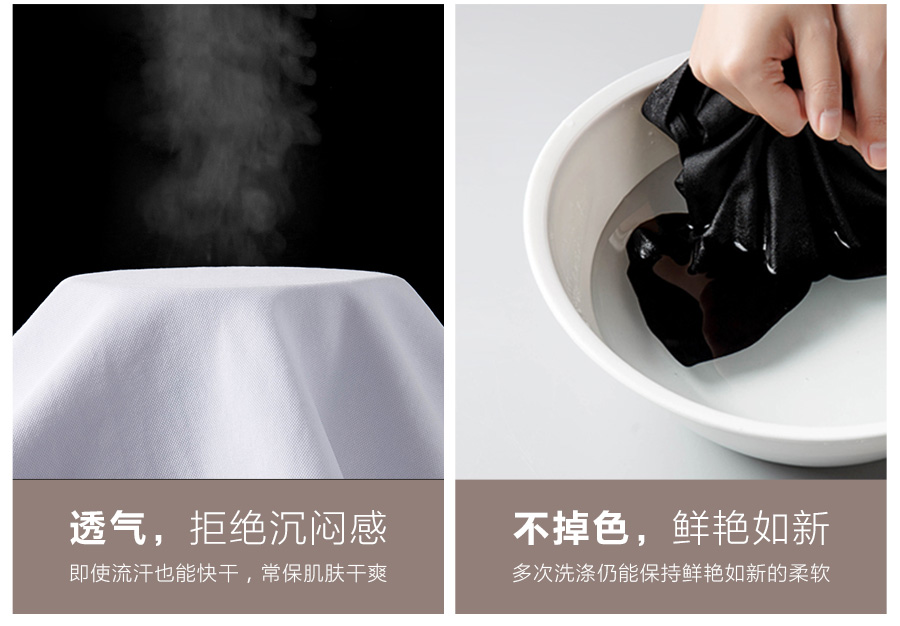 透气，拒绝沉闷感

即使流汗也能快干，常保肌肤干爽

不掉色，鲜艳如新

多次洗涤仍能保持鲜艳如新的柔软