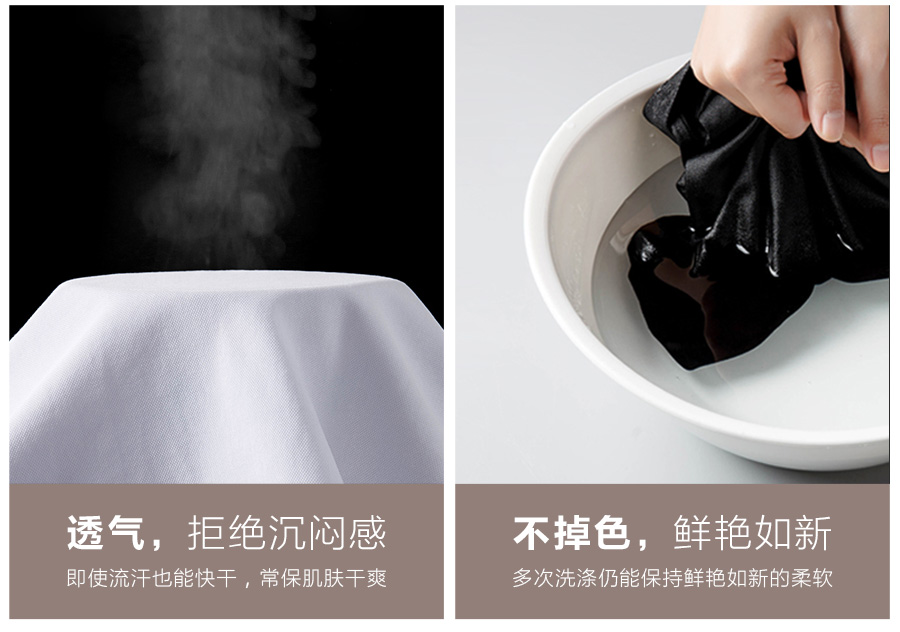 透气，拒绝沉闷感

即使流汗也能快干，常保肌肤干爽

不掉色，鲜艳如新

多次洗涤仍能保持鲜艳如新的柔软