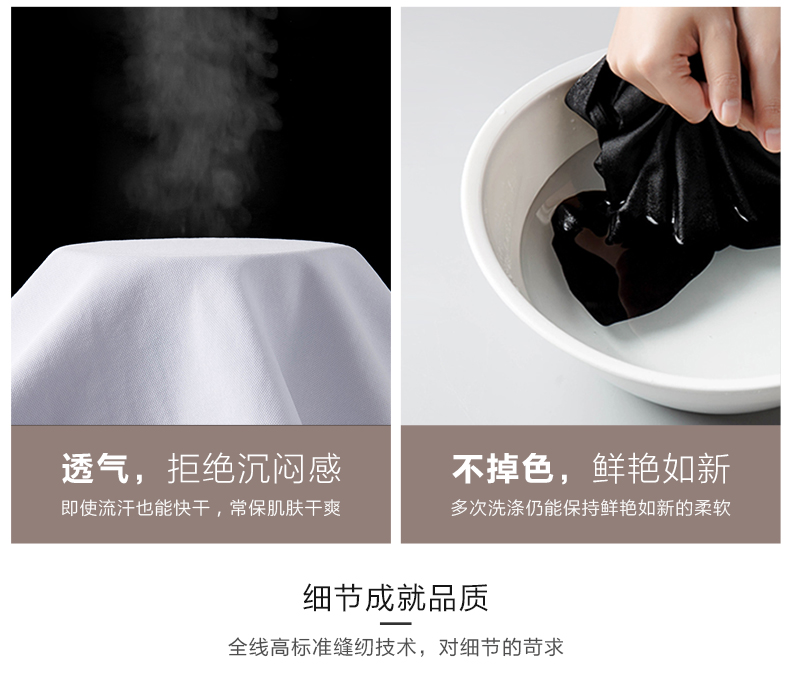 透气，拒绝沉闷感
即使流汗也能快干，常保肌肤干爽

不掉色，鲜艳如新
多次洗涤仍能保持鲜艳如新的柔软

细节成就品质
全线高标准缝纫技术，对细节的苛求